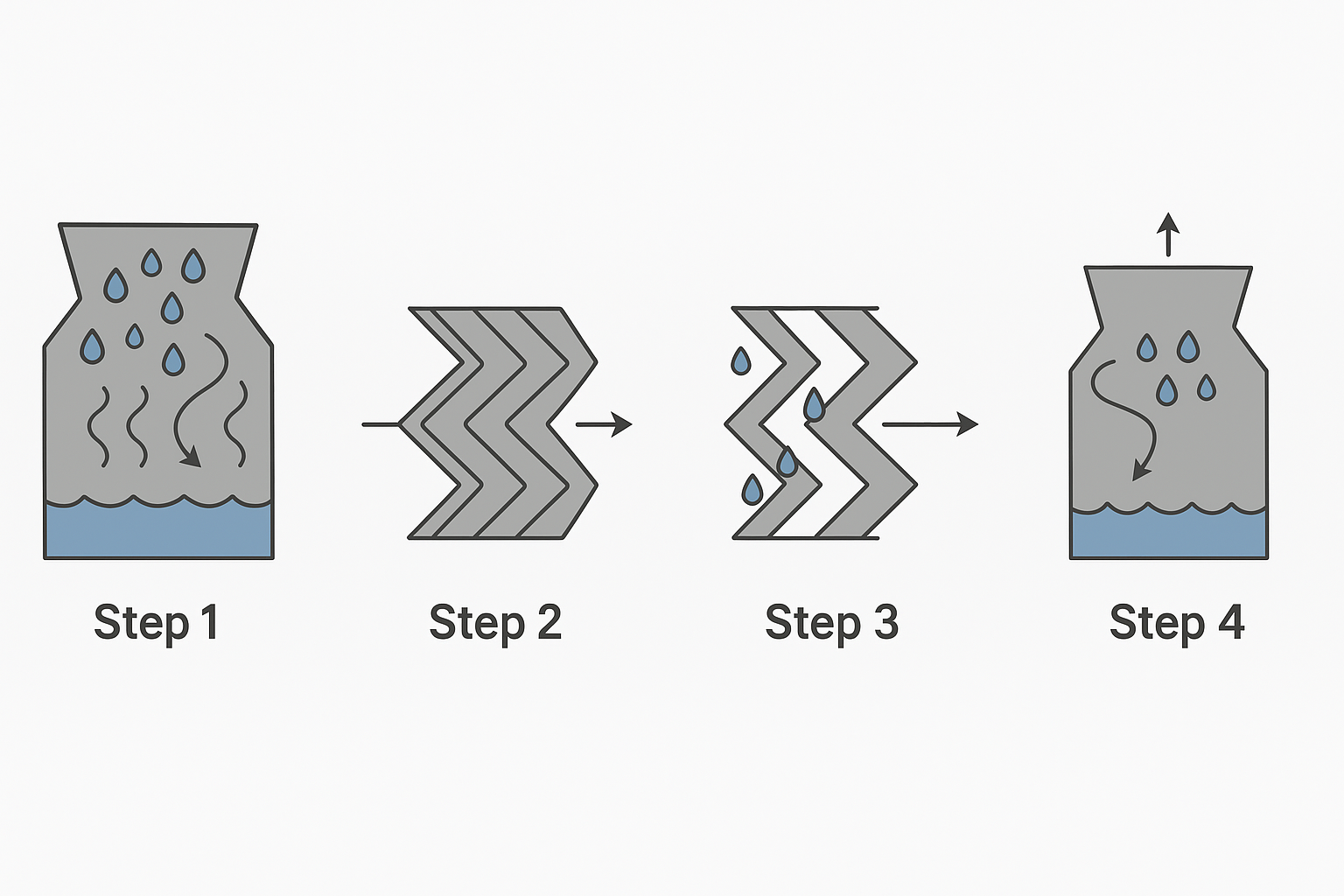 Step 1

Step 2

Step 3

Step 4